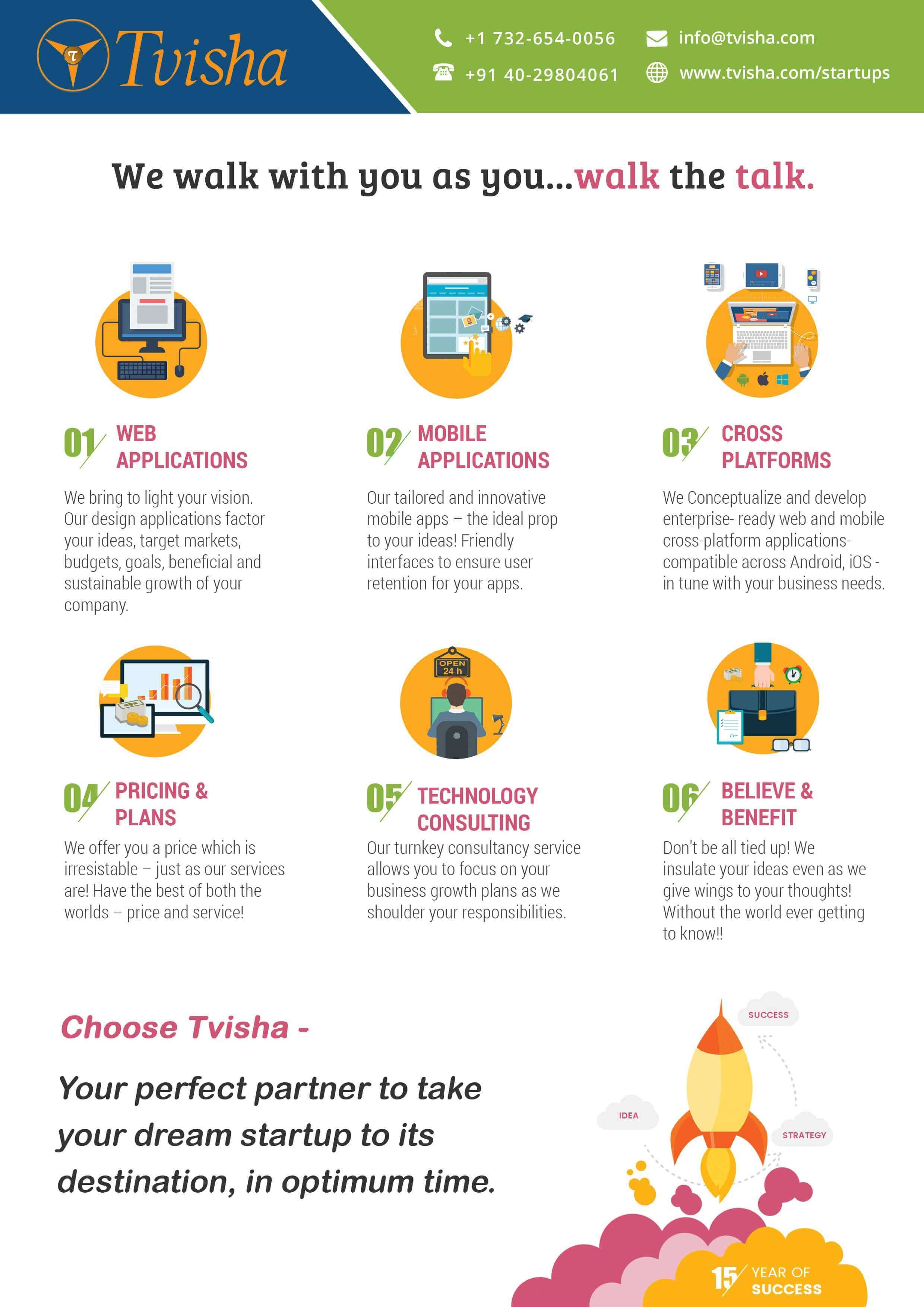 Tvisha

+1 732-654-0056
+91 40-29804061
info@tvisha.com
www.tvisha.com/startups

We walk with you as you...walk the talk.

01 WEB APPLICATIONS

We bring to light your vision. Our design applications factor your ideas, target markets, budgets, goals, beneficial and sustainable growth of your company.

02 MOBILE APPLICATIONS

Our tailored and innovative mobile apps – the ideal prop to your ideas! Friendly interfaces to ensure user retention for your apps.

03 CROSS PLATFORMS

We Conceptualize and develop enterprise- ready web and mobile cross-platform applications- compatible across Android, iOS - in tune with your business needs.

OPEN 24 h

04 PRICING & PLANS

We offer you a price which is irresistable – just as our services are! Have the best of both the worlds – price and service!

05 TECHNOLOGY CONSULTING

Our turnkey consultancy service allows you to focus on your business growth plans as we shoulder your responsibilities.

06 BELIEVE & BENEFIT

Don't be all tied up! We insulate your ideas even as we give wings to your thoughts! Without the world ever getting to know!!

Choose Tvisha -

Your perfect partner to take your dream startup to its destination, in optimum time.

SUCCESS
IDEA
STRATEGY

15 YEAR OF SUCCESS